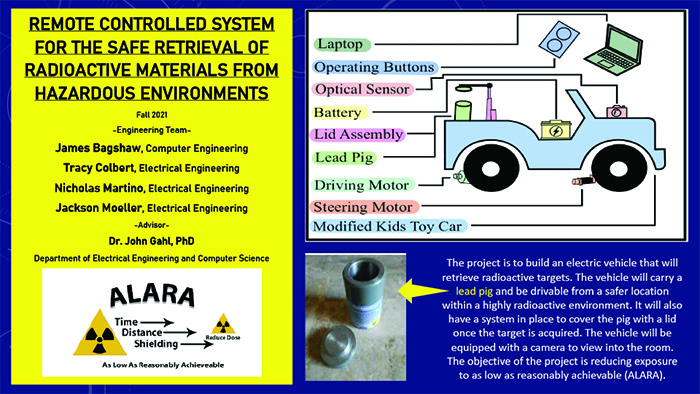 REMOTE CONTROLLED SYSTEM FOR THE SAFE RETRIEVAL OF RADIOACTIVE MATERIALS FROM HAZARDOUS ENVIRONMENTS

Fall 2021

-Engineering Team-

James Bagshaw, Computer Engineering

Tracy Colbert, Electrical Engineering

Nicholas Martino, Electrical Engineering

Jackson Moeller, Electrical Engineering

-Advisor-

Dr. John Gahl, PhD

Department of Electrical Engineering and Computer Science

ALARA

Time
Distance
Shielding

Reduce Dose

As Low As Reasonably Achieveable

Laptop
Operating Buttons
Optical Sensor
Battery
Lid Assembly
Lead Pig
Driving Motor
Steering Motor
Modified Kids Toy Car

The project is to build an electric vehicle that will retrieve radioactive targets. The vehicle will carry a lead pig and be drivable from a safer location within a highly radioactive environment. It will also have a system in place to cover the pig with a lid once the target is acquired. The vehicle will be equipped with a camera to view into the room. The objective of the project is reducing exposure to as low as reasonably achievable (ALARA).